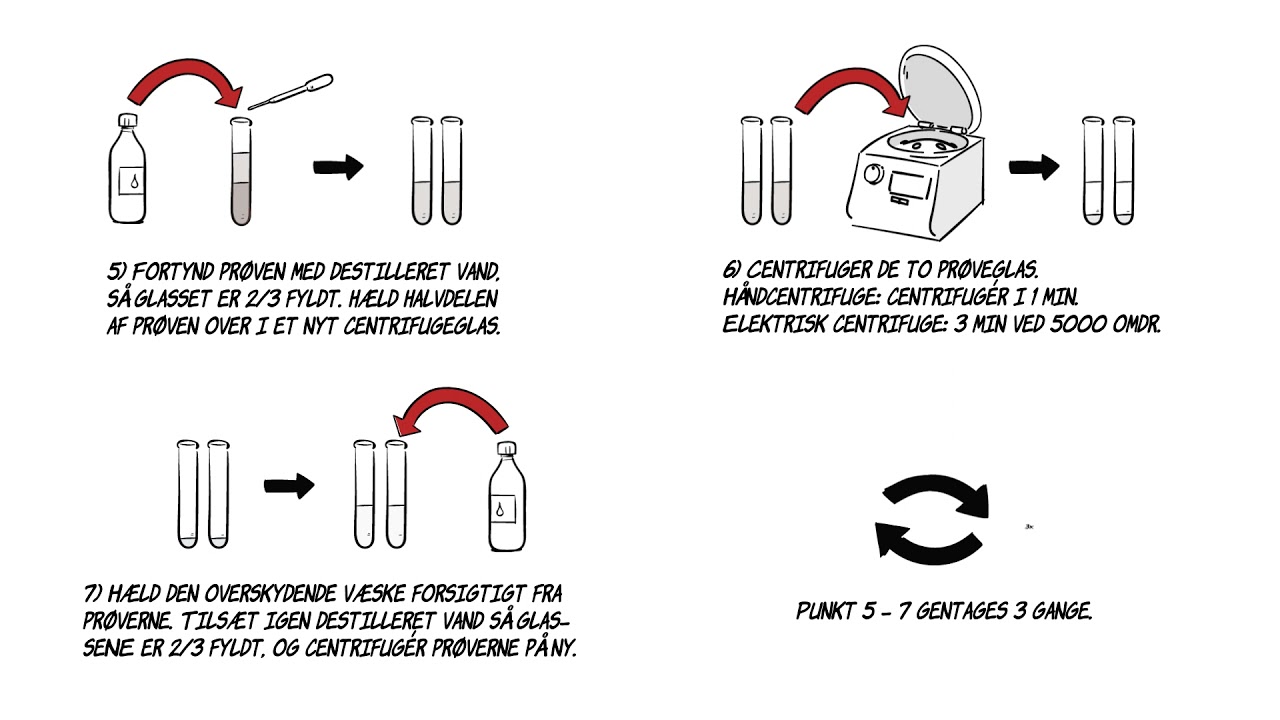 5) FORTYND PRØVEN MED DESTILLERET VAND, SÅ GLASSET ER 2/3 FYLDT. HÆLD HALVDELEN AF PRØVEN OVER I ET NYT CENTRIFUGEGLAS.

6) CENTRIFUGER DE TO PRØVEGLAS. HÅNDCENTRIFUGE: CENTRIFUGÉR I 1 MIN. ELEKTRISK CENTRIFUGE: 3 MIN VED 5000 OMDR.

7) HÆLD DEN OVERSKYDENDE VÆSKE FORSIGTIGT FRA PRØVERNE. TILSÆT IGEN DESTILLERET VAND SÅ GLASSENE ER 2/3 FYLDT, OG CENTRIFUGÉR PRØVERNE PÅ NY.

3x

PUNKT 5 - 7 GENTAGES 3 GANGE.